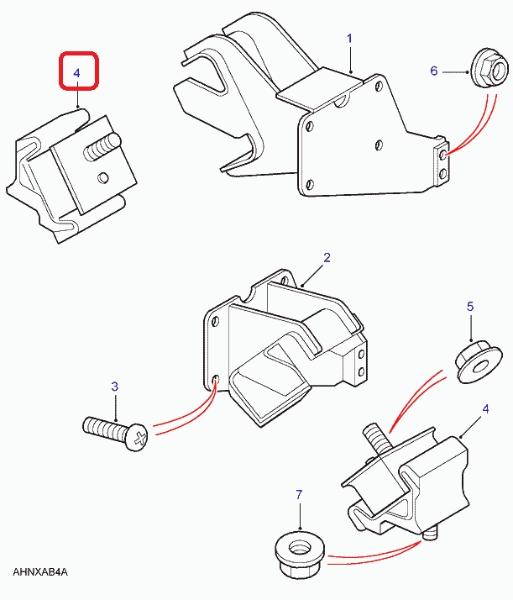 4

1

6

2

5

3

4

7

AHNXAB4A