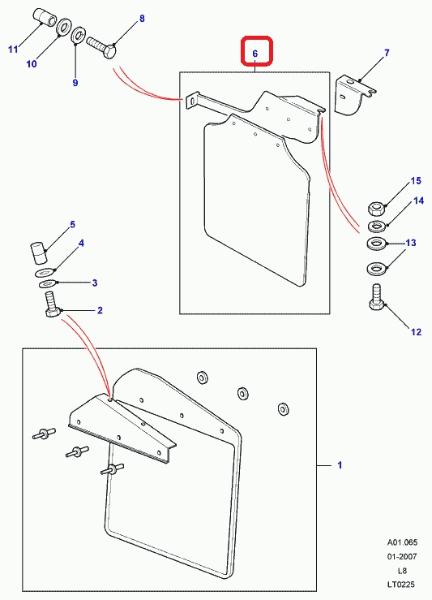 11
10
9
8
6
7
15
14
13
12
5
4
3
2
1

A01.065
01-2007
L8
LT0225