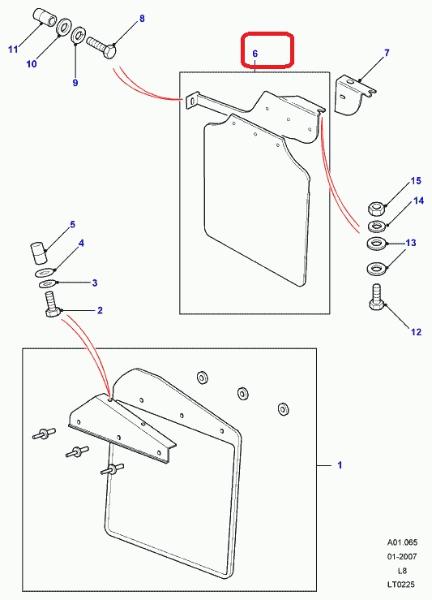 11
10
9
8
6
7
15
14
13
12
5
4
3
2
1
A01.065
01-2007
L8
LT0225