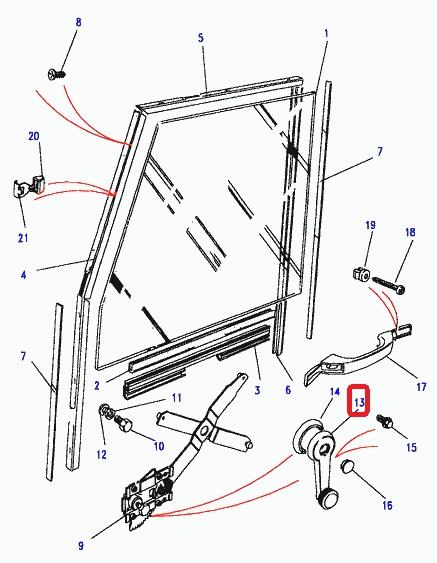 8
5
1
20
7
21
19
18
4
7
2
3
6
17
11
14
13
12
10
15
16
9