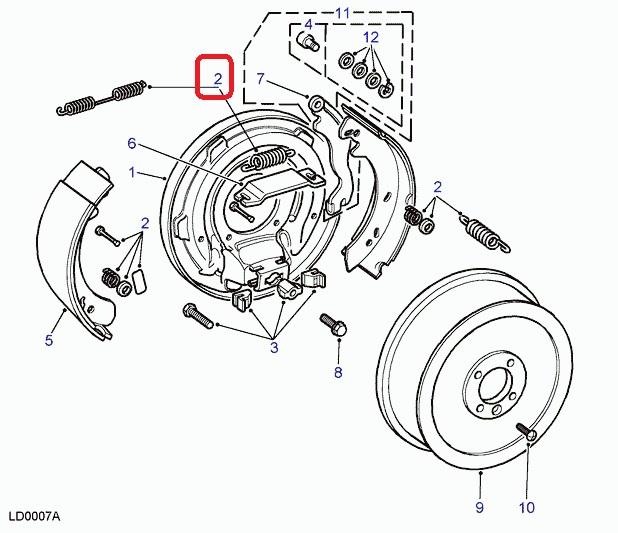 11
4
12
2
7
6
1
2
2
5
3
8
9
10
LD0007A