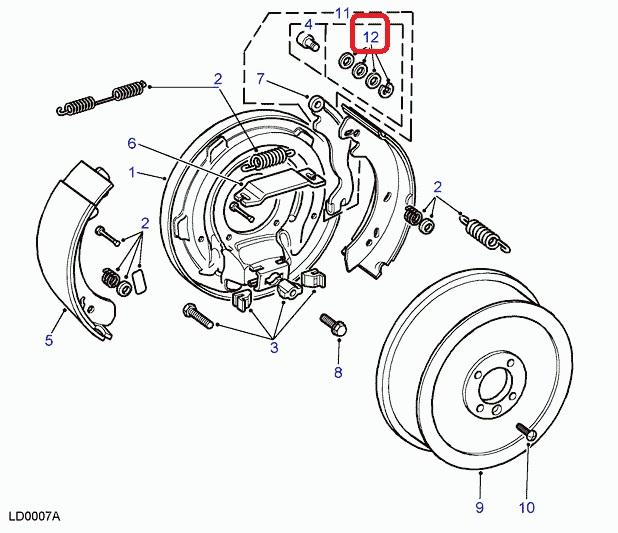 11
4
12
2
7
6
1
2
2
5
3
8
9
10
LD0007A