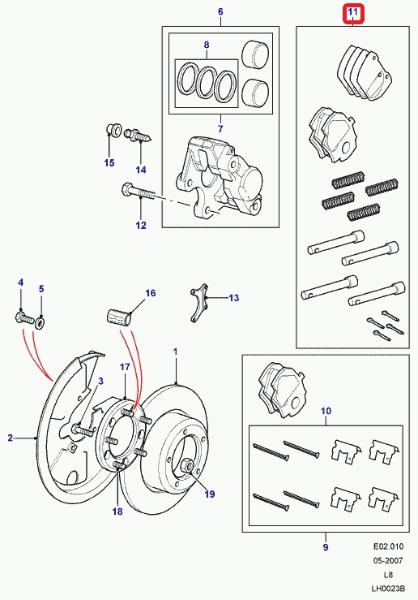 6
11
8
7
15
14
12
4
5
16
13
1
17
3
2
18
19
10
9
E02.010
05-2007
L8
LH0023B