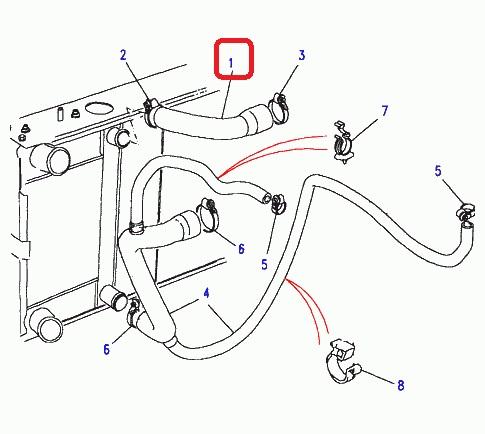 2
1
3
7
5
6
5
4
6
8