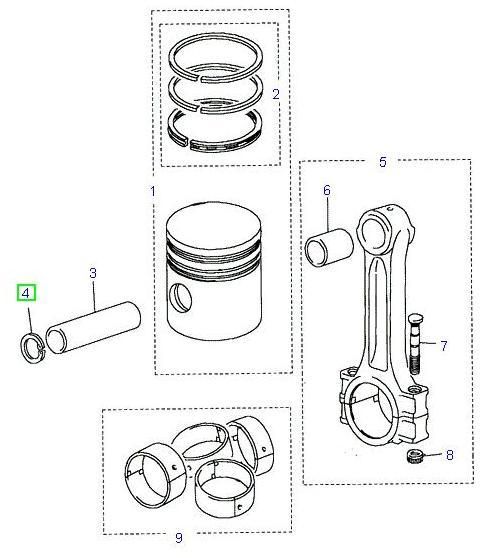 2
5
1
6
3
4
7
8
9