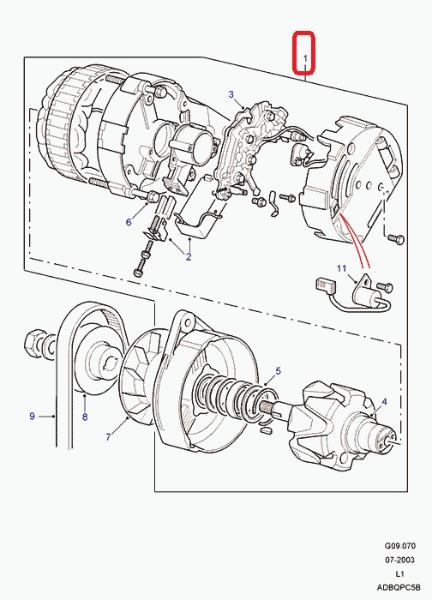 1
3
6
2
11
5
4
9
8
7
G09.070
07-2003
L1
ADBQPC5B