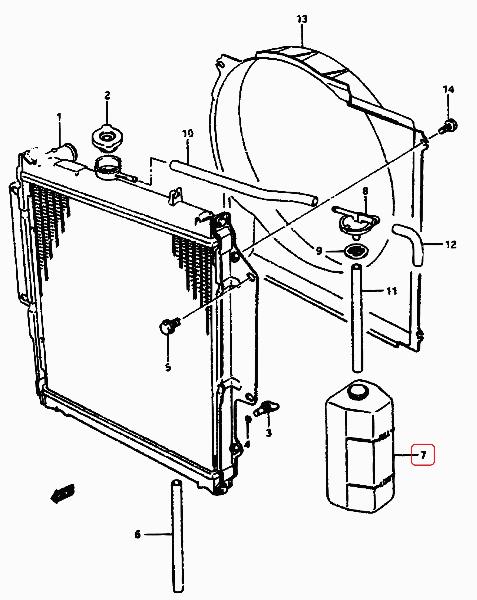 13
14
2
1
10
8
12
9
11
5
3
4
7
6