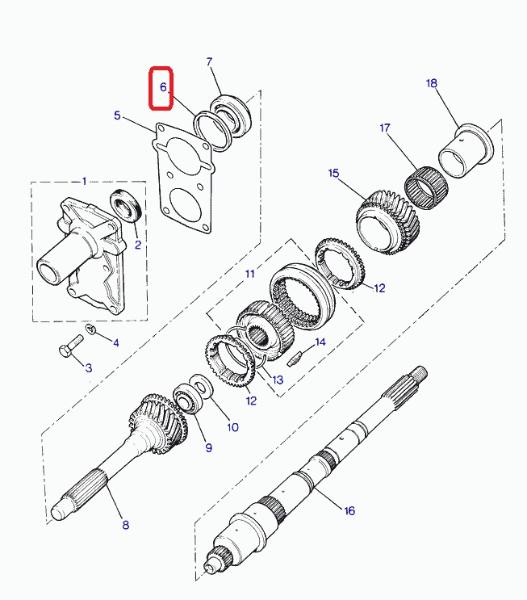 7
6
18
5
17
15
1
2
11
12
4
14
3
13
12
10
9
16
8