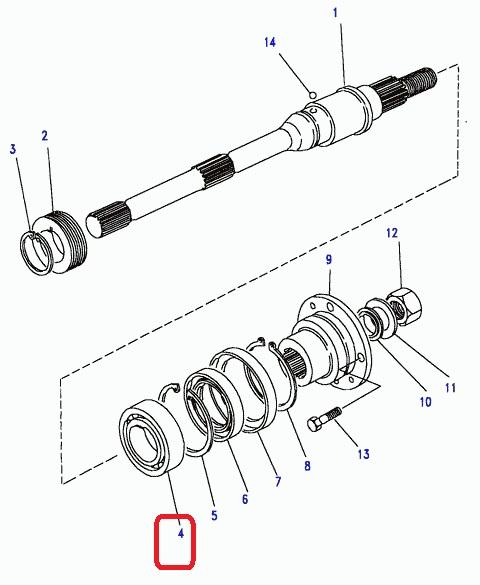 1
14
2
3
12
9
11
10
13
8
7
6
5
4