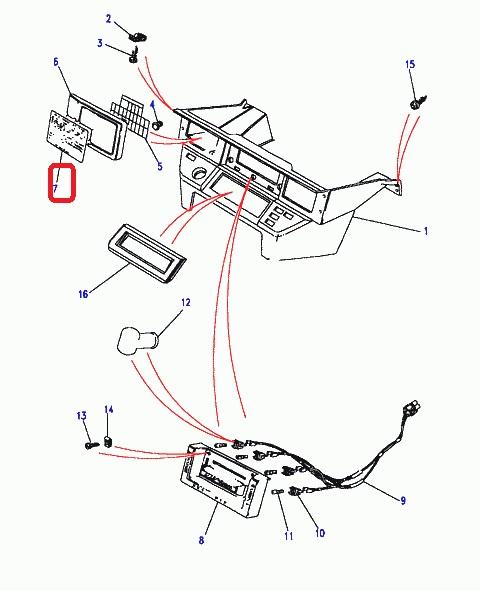 2
3
6
4
15
5
7
1
16
12
13
14
9
8
11
10