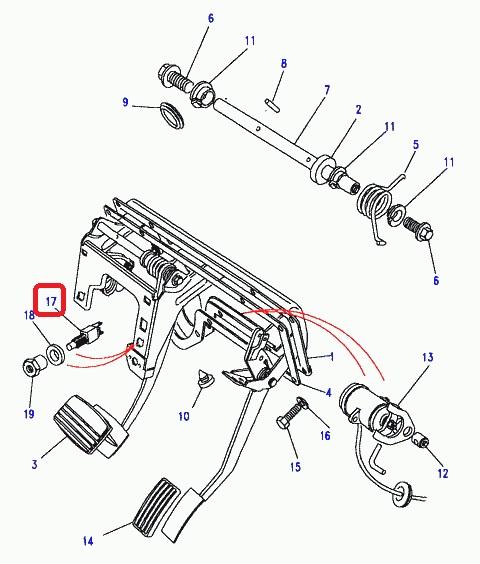 6
11
8
9
7
2
11
5
11
6
17
18
1
13
19
10
4
16
3
15
12
14