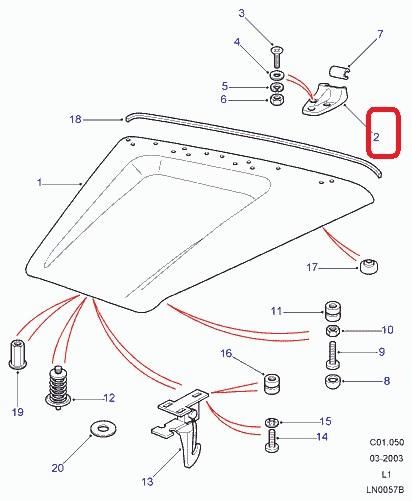 3
4
7
5
6
18
2
1
17
11
10
9
16
8
12
19
15
14
20
13
C01.050
03-2003
L1
LN0057B