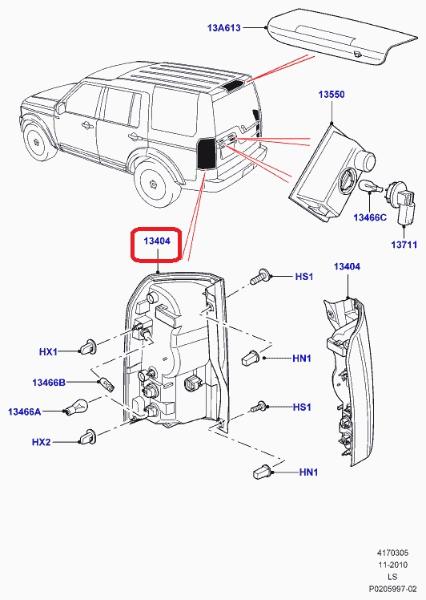 13A613

13550

13466C

13711

13404

13404

HS1

HX1

HN1

13466B

13466A

HS1

HX2

HN1

4170305
11-2010
LS
P0205997-02