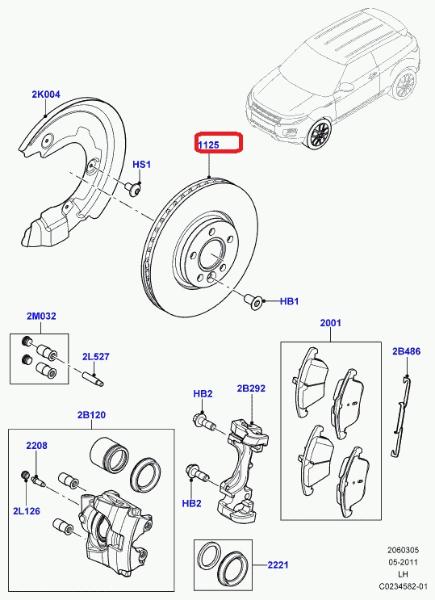 2K004
1125
HS1
HB1
2M032
2L527
2001
2B486
HB2
2B292
2B120
2208
2L126
HB2
2221
2060305
05-2011
LH
C0234582-01