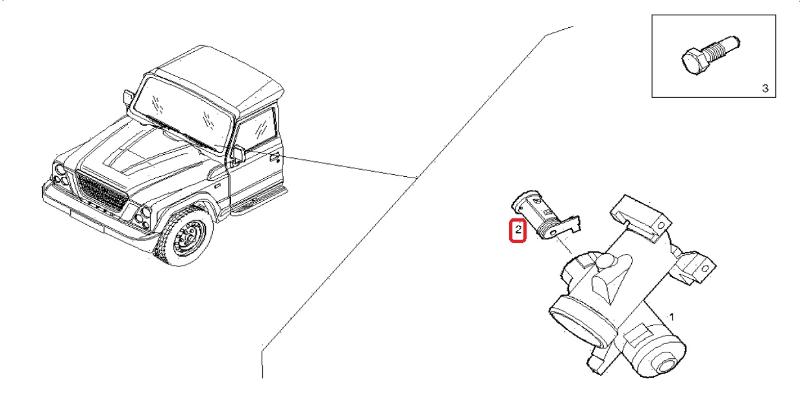 3

2

1