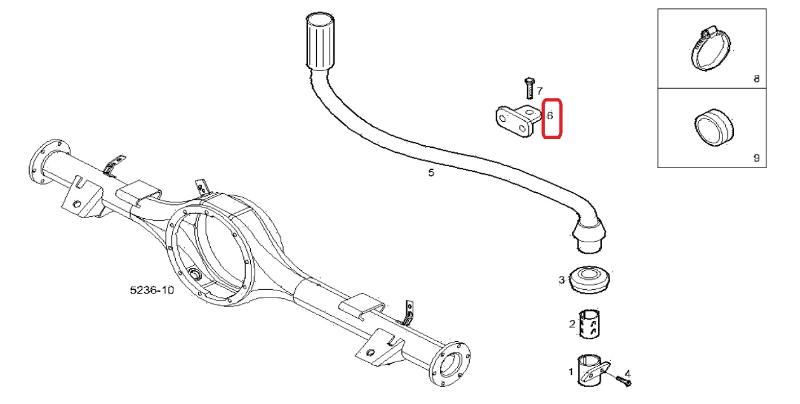 7
6
8
9
5
5236-10
3
2
1
4