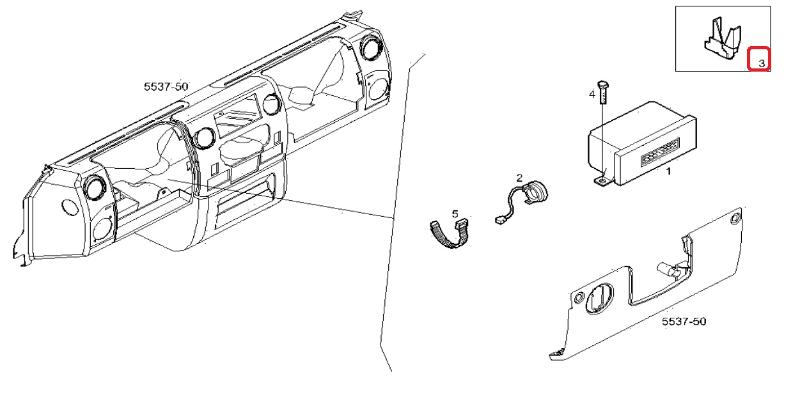 5537-50

3

4

1

2

5

5537-50