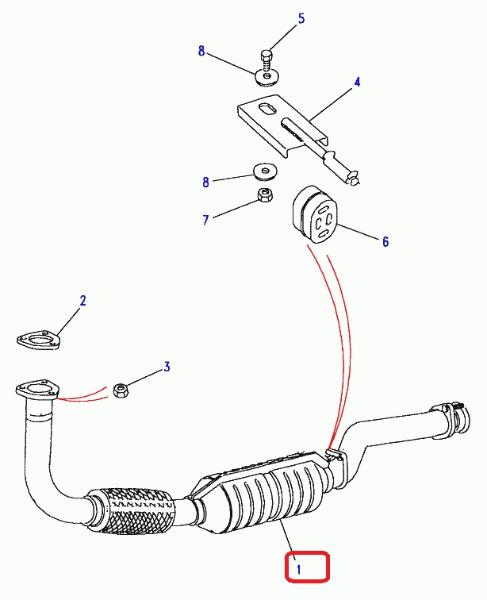 5
8
4
8
7
6
2
3
1