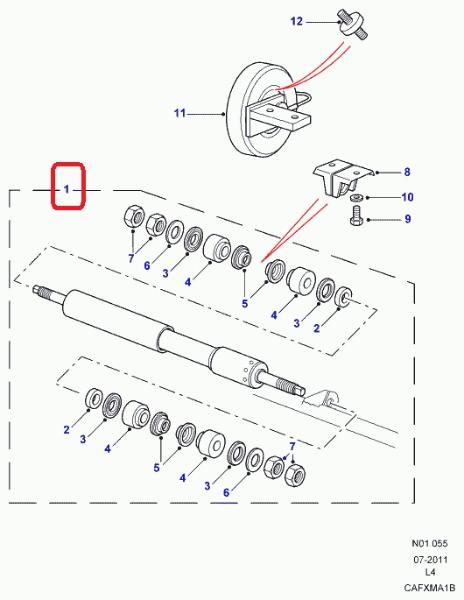 12

11

1

8

10

9

7
6
3
4
5

5
4
3
2

2
3
4
5
4
3
6
7

N01 055
07-2011
L4
CAFXMA1B