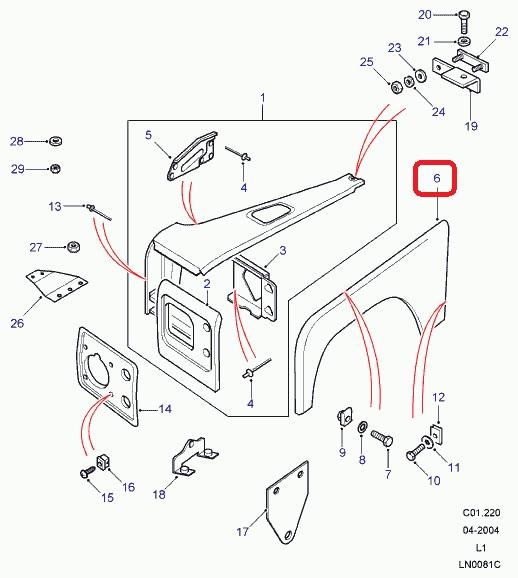 20
21
22
23
25
24
19
1
28
29
5
4
6
13
27
3
2
26
4
14
12
9
8
7
11
10
16
15
18
17
C01.220
04-2004
L1
LN0081C