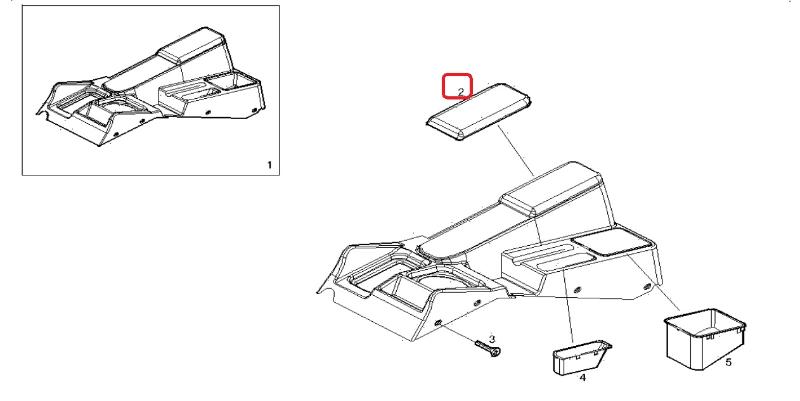 1

2

3

4

5