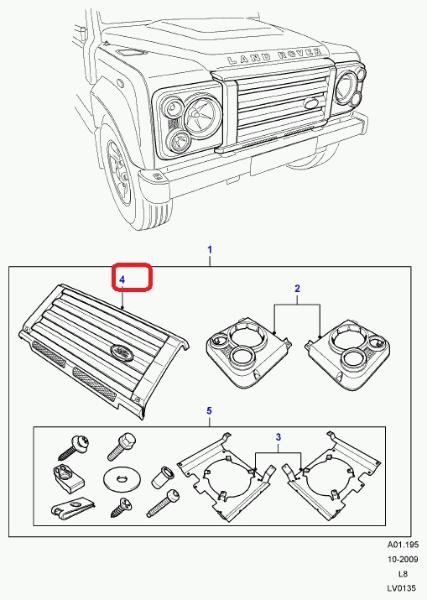 LAND ROVER

1

4

2

5

3

A01.195
10-2009
L8
LV0135