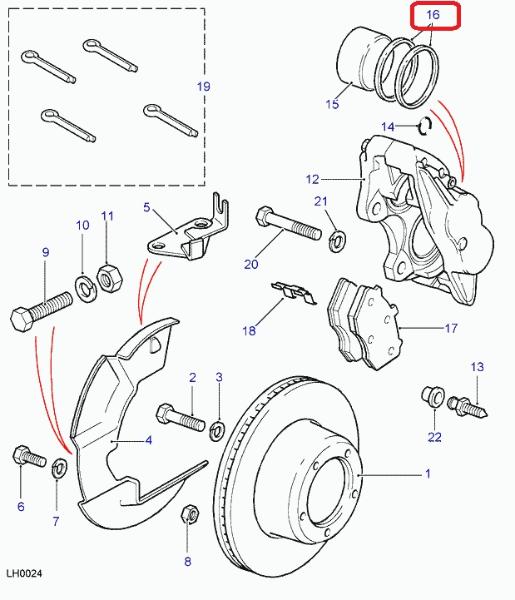 16
19
15
14
12
5
21
10
11
9
20
18
17
13
2
3
4
22
1
6
7
8
LH0024