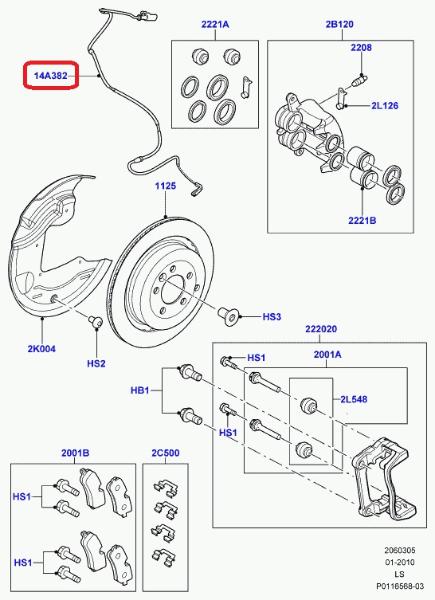 14A382

2221A

2B120

2208

2L126

2221B

1125

HS3

2K004

HS2

222020

HS1

2001A

HB1

2L548

HS1

2001B

2C500

HS1

HS1

2060305
01-2010
LS
P0116568-03