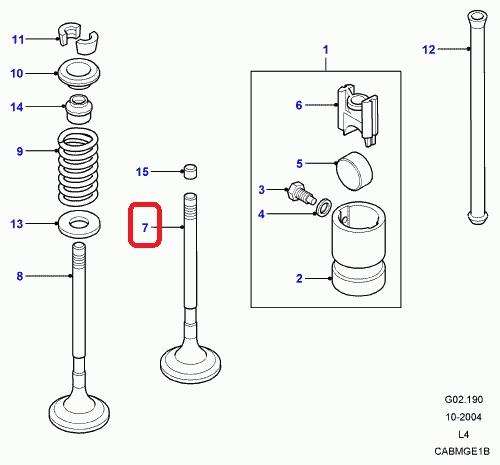 11
10
14
9
13
8
15
7
1
6
5
3
4
2
12
G02.190
10-2004
L4
CABMGE1B