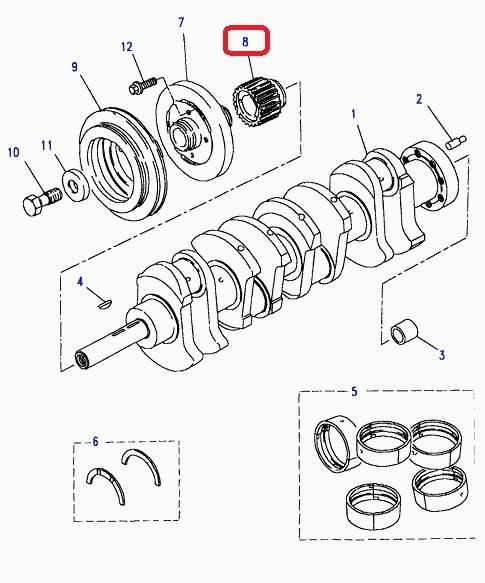 7
8
12
9
2
1
10
11
4
3
5
6