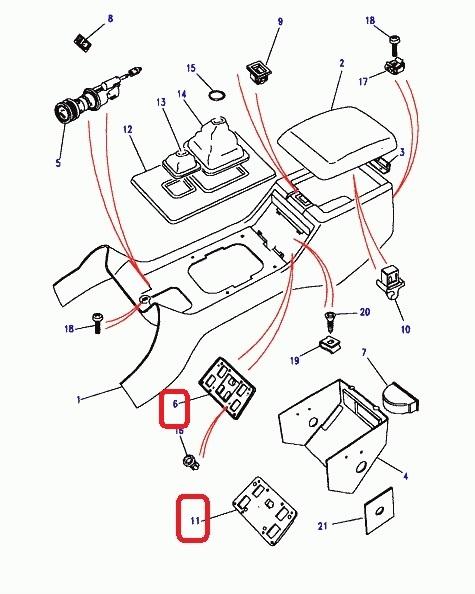 8
9
18
15
2
17
13
14
12
3
5
18
20
10
19
7
1
6
16
4
11
21