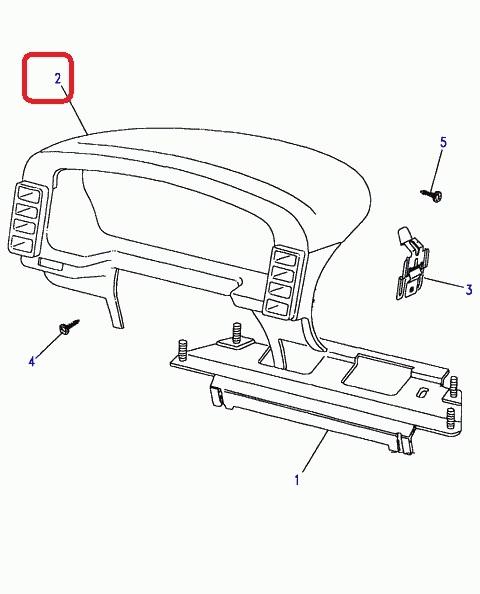 2
5
3
4
1