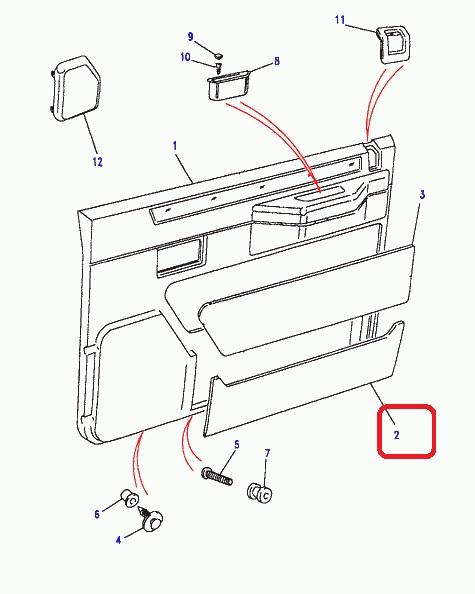 11
9
10
8
12
1
3
2
5
7
6
4