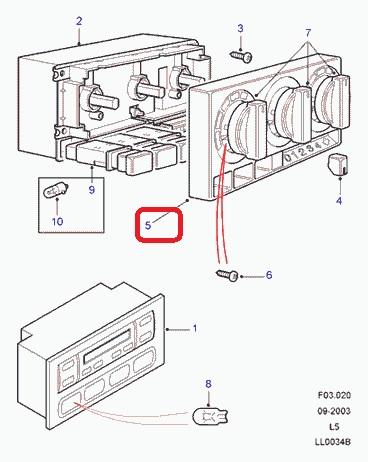 2
3
7
0 1 2 3 4
4
9
10
5
6
1
8
F03.020
09-2003
L5
LL0034B