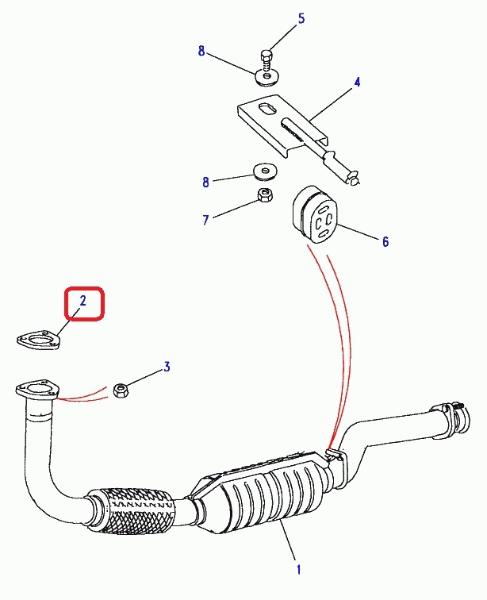 5
8
4
8
7
6
2
3
1