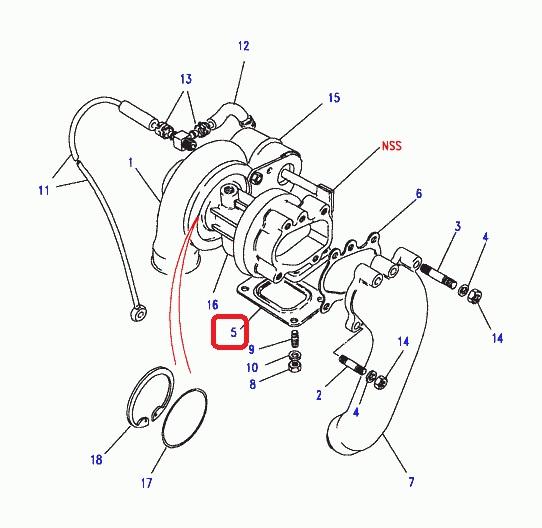 12
13
15
NSS
1
11
6
3
4
16
5
9
10
8
14
14
2
4
18
17
7