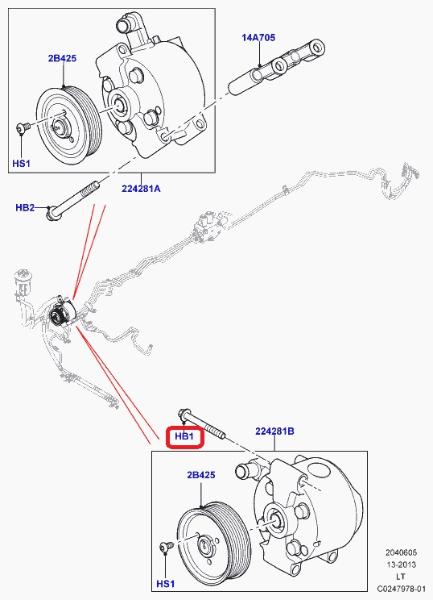 2B425
14A705
HS1
224281A
HB2
HB1
224281B
2B425
HS1
2040605
13-2013
LT
C0247978-01