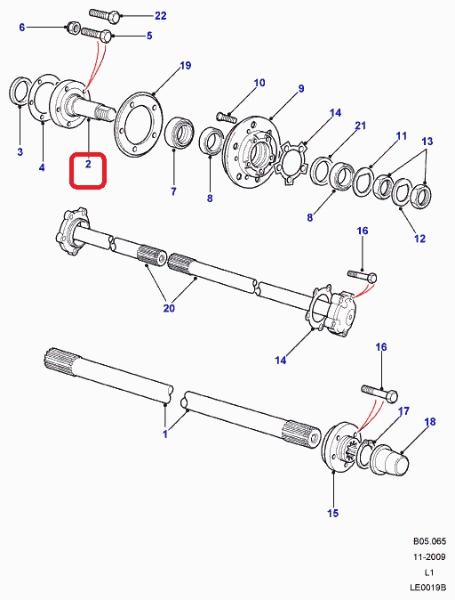 22
6
5
19
10
9
14
21
11
13
3
4
2
7
8
8
12
16
20
14
16
17
18
1
15
B05.065
11-2009
L1
LE0019B