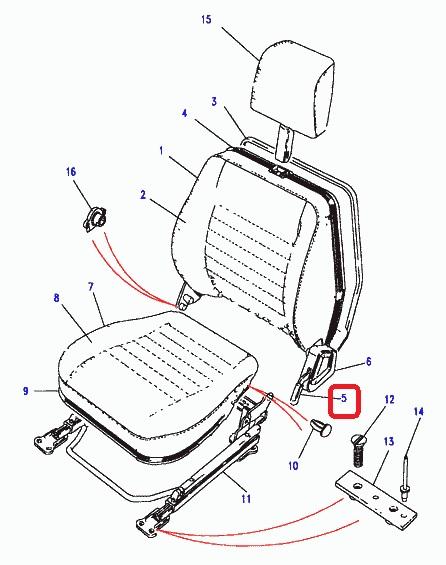 15
3
4
1
16
2
8
7
6
9
5
12
14
13
10
11