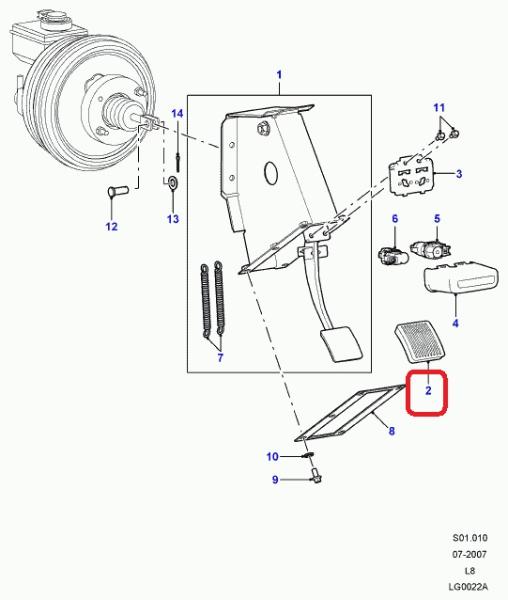 1
14
11
3
12
13
6
5
4
7
2
8
10
9

S01.010
07-2007
L8
LG0022A