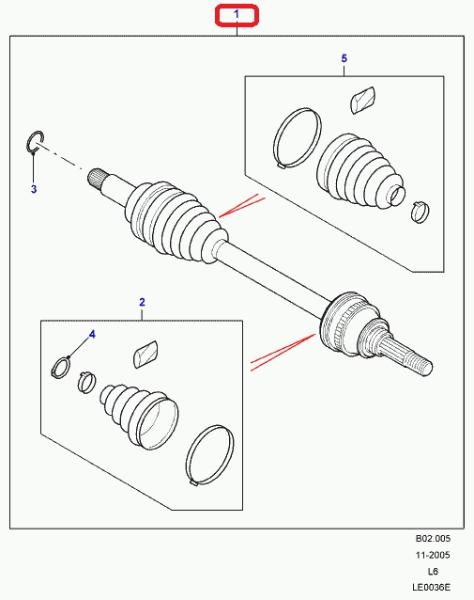 1

5

3

2

4

B02.005
11-2005
L6
LE0036E