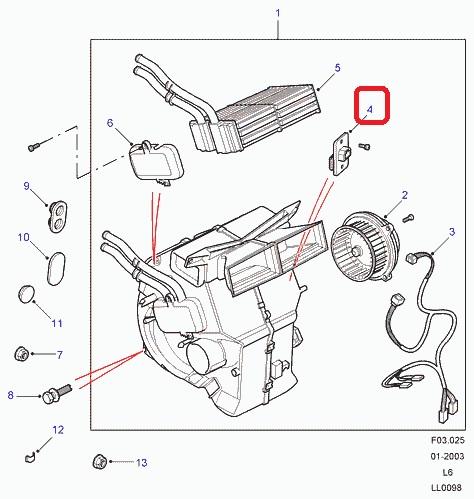 1
5
4
6
2
3
9
10
11
7
8
12
13
F03.025
01-2003
L6
LL0098