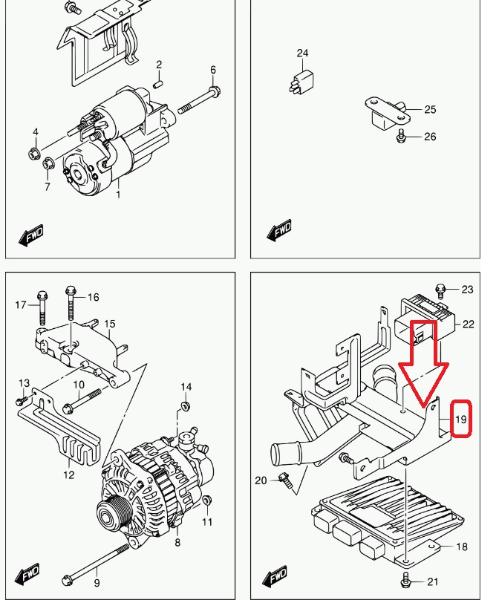 2
6
4
7
1
FWD

24
25
26
FWD

17
16
15
13
10
14
12
11
8
9
FWD

23
22
19
20
18
21
FWD