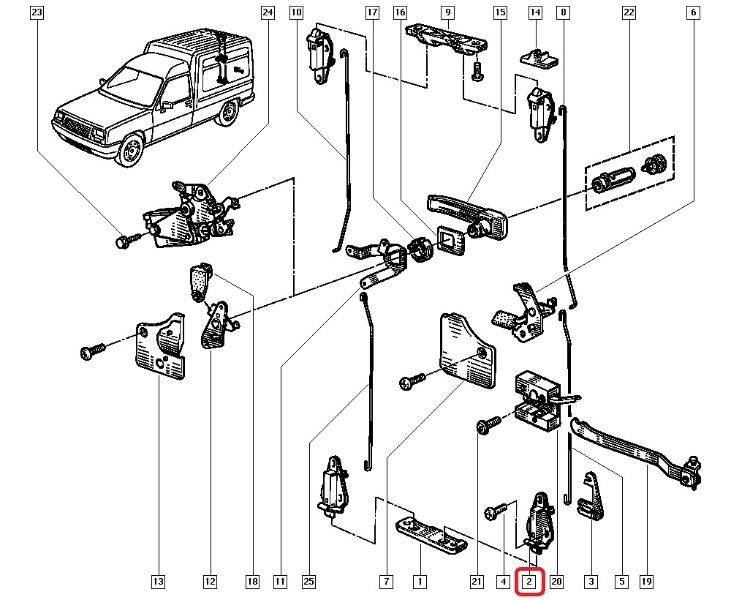 23
24
10
17
16
9
15
14
8
22
6
13
12
18
11
25
7
1
21
4
2
20
3
5
19