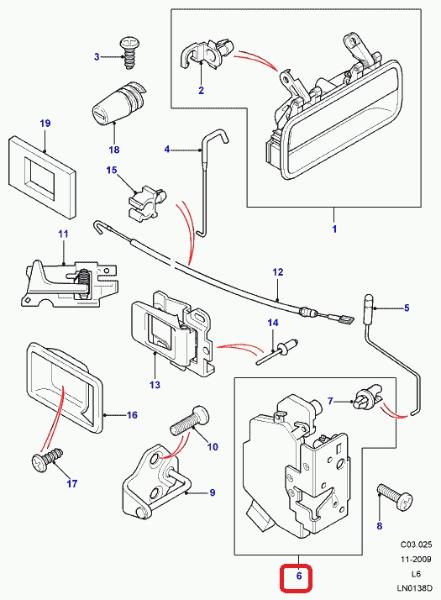 3
2
19
18
4
15
1
11
12
5
14
13
7
16
10
17
9
8
6
C03.025
11-2009
L6
LN0138D