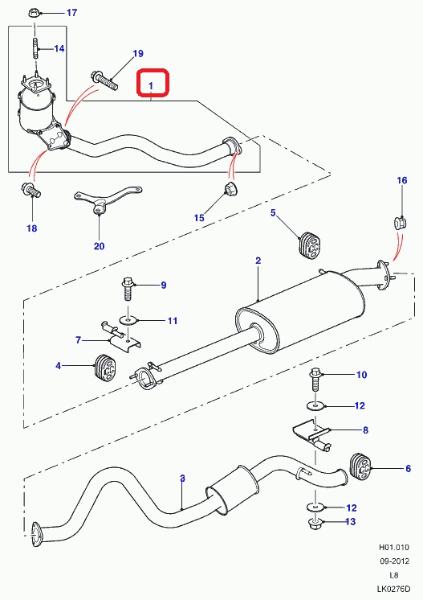 17
14
19
1
18
20
15
16
5
2
9
11
7
4
10
12
8
6
3
12
13
H01.010
09-2012
L8
LK0276D