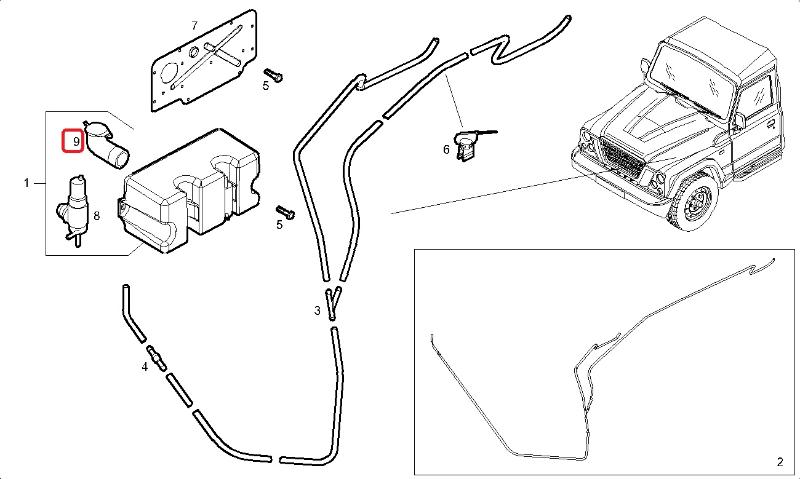 7
5
9
1
8
5
6
3
4
2