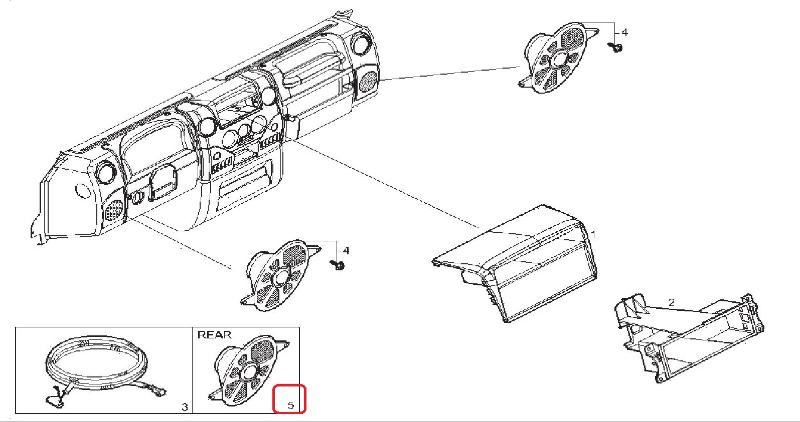 4
4
1
2
REAR
3
5