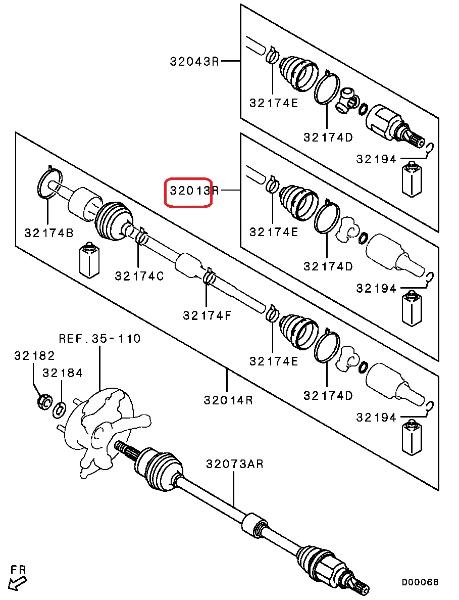 32043R
32174E
32174D
32194
32013R
32174E
32174D
32194
32174B
32174C
32174F
32174E
32174D
32194
REF.35-110
32182
32184
32014R
32073AR
FR
D00068