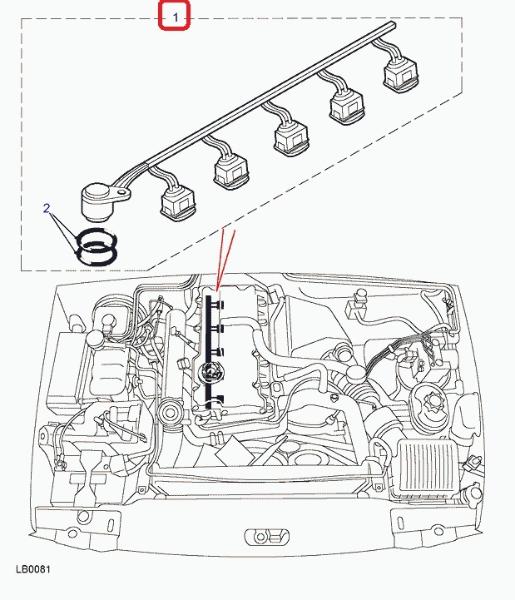 1

2

LB0081